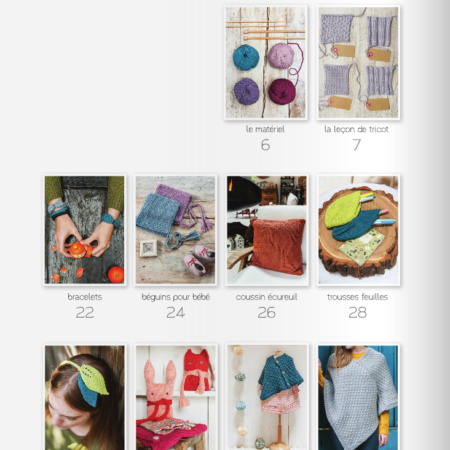 le matériel
6

la leçon de tricot
7

bracelets
22

béguins pour bébé
24

coussin écureuil
26

trousses feuilles
28